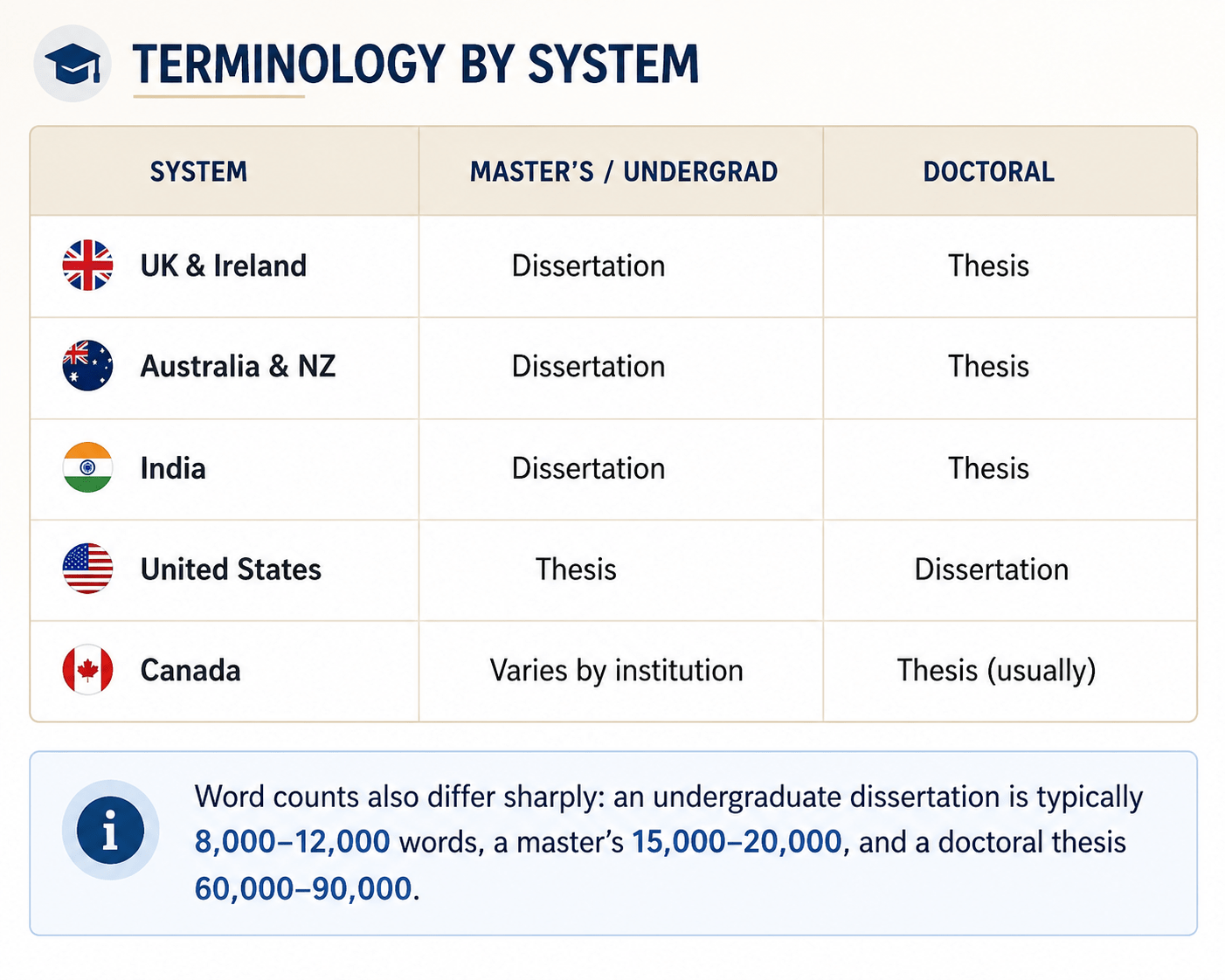 TERMINOLOGY BY SYSTEM

| SYSTEM | MASTER'S / UNDERGRAD | DOCTORAL |
|---|---|---|
| UK & Ireland | Dissertation | Thesis |
| Australia & NZ | Dissertation | Thesis |
| India | Dissertation | Thesis |
| United States | Thesis | Dissertation |
| Canada | Varies by institution | Thesis (usually) |

i

Word counts also differ sharply: an undergraduate dissertation is typically 8,000–12,000 words, a master's 15,000–20,000, and a doctoral thesis 60,000–90,000.